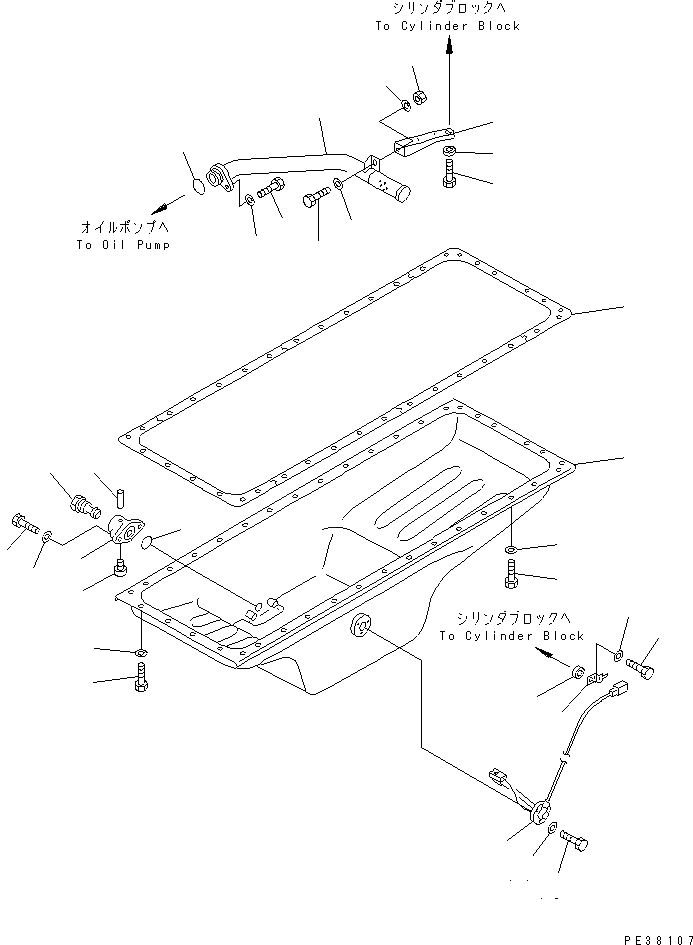 シリンダブロックへ
To Cylinder Block

オイルポンプへ
To Oil Pump

シリンダブロックへ
To Cylinder Block

PE38107