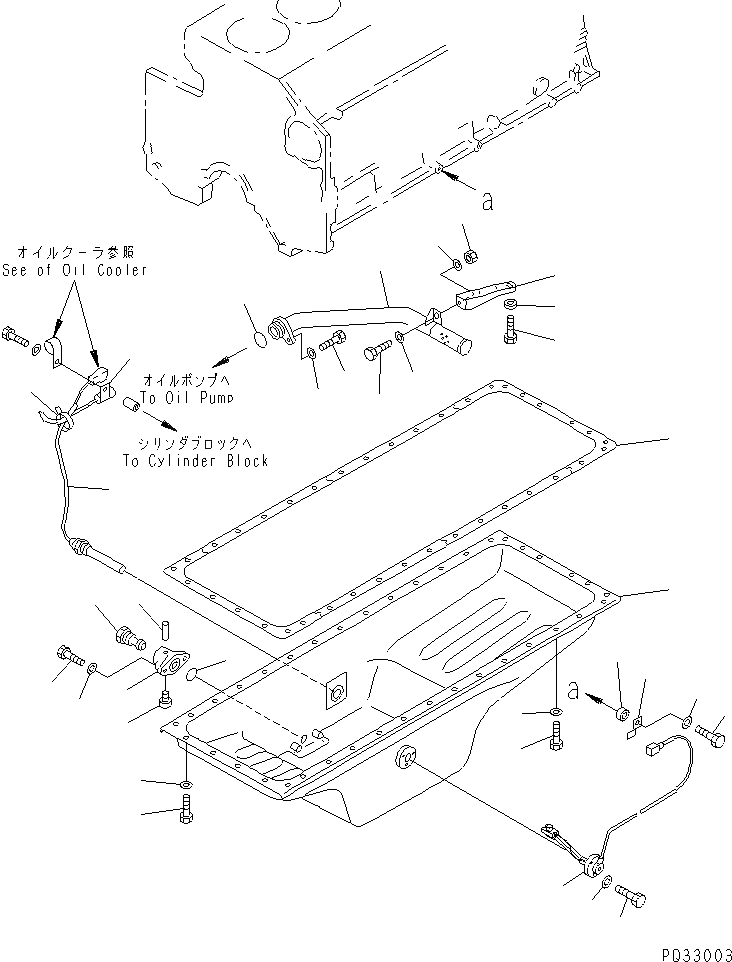 a

オイルクーラ参照
See of Oil Cooler

オイルポンプへ
To Oil Pump

シリンダブロックへ
To Cylinder Block

a

PD33003