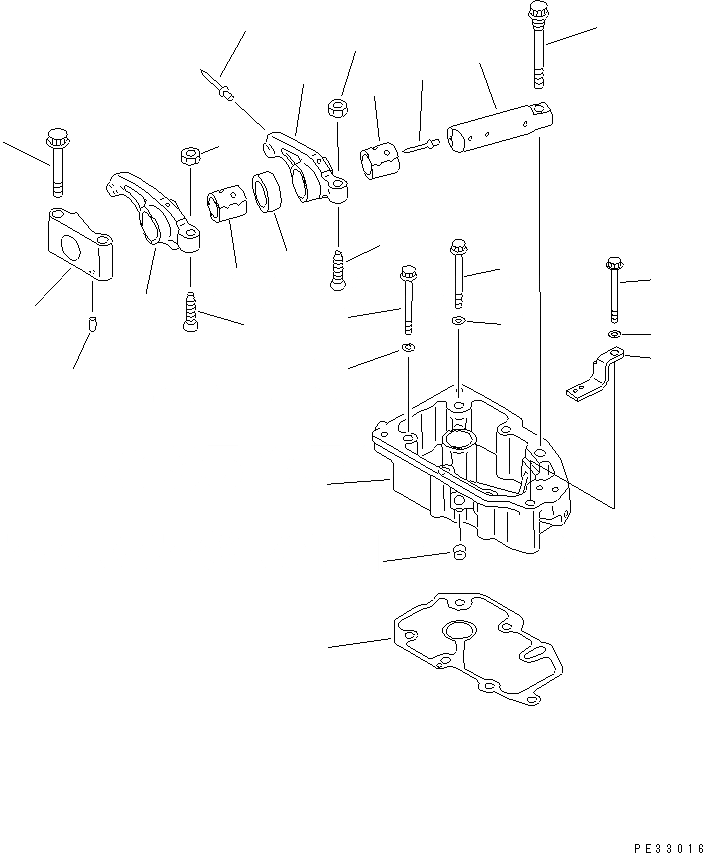 PE33016