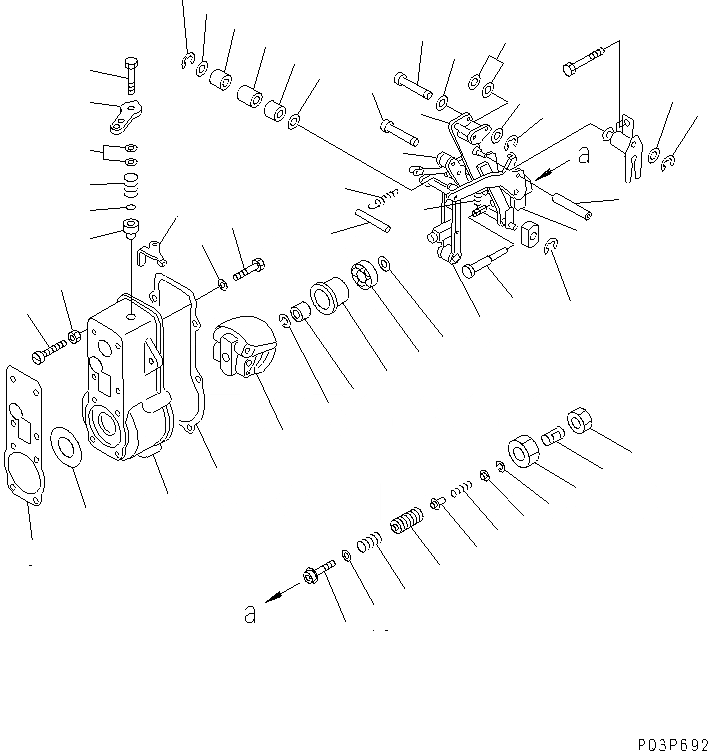 a

a

P03P692