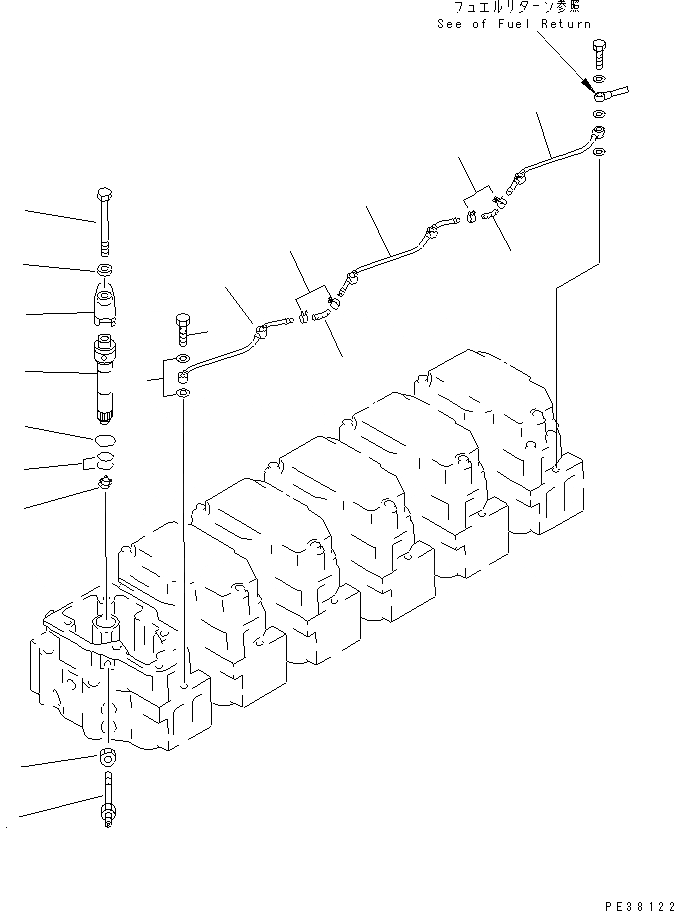 フュエルリターン参照
See of Fuel Return

PE38122