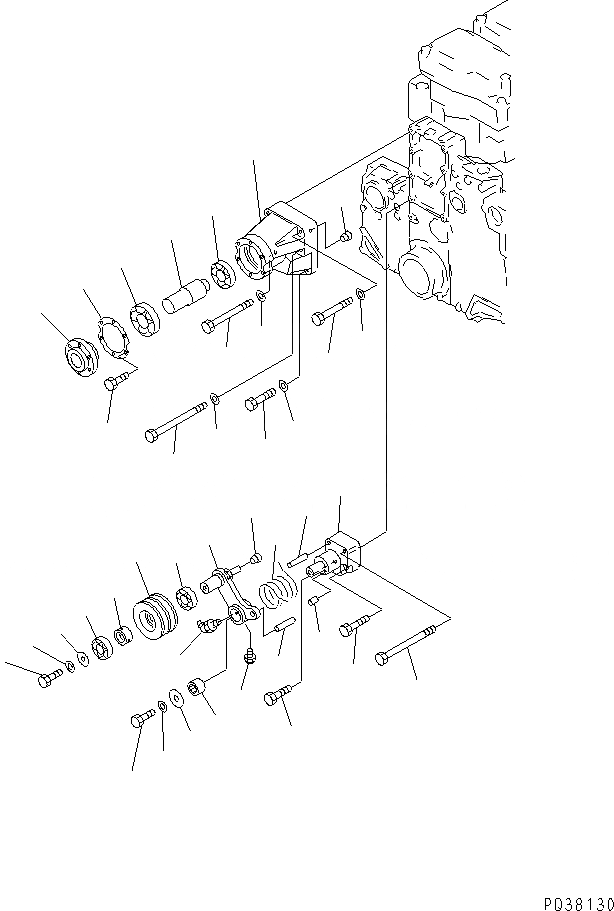 P038130