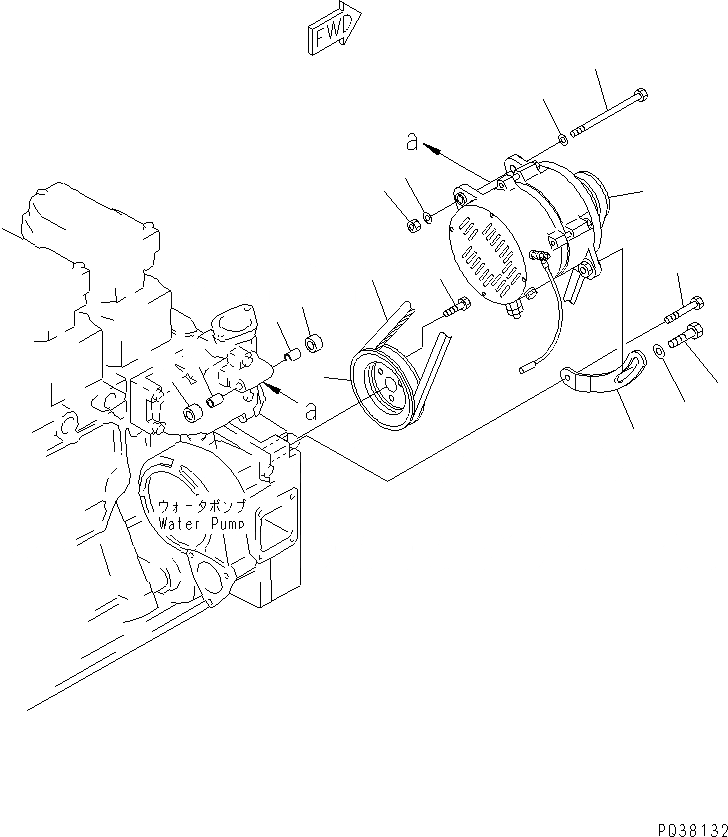 FWD

a

a

ウォータポンプ
Water Pump

PQ38132