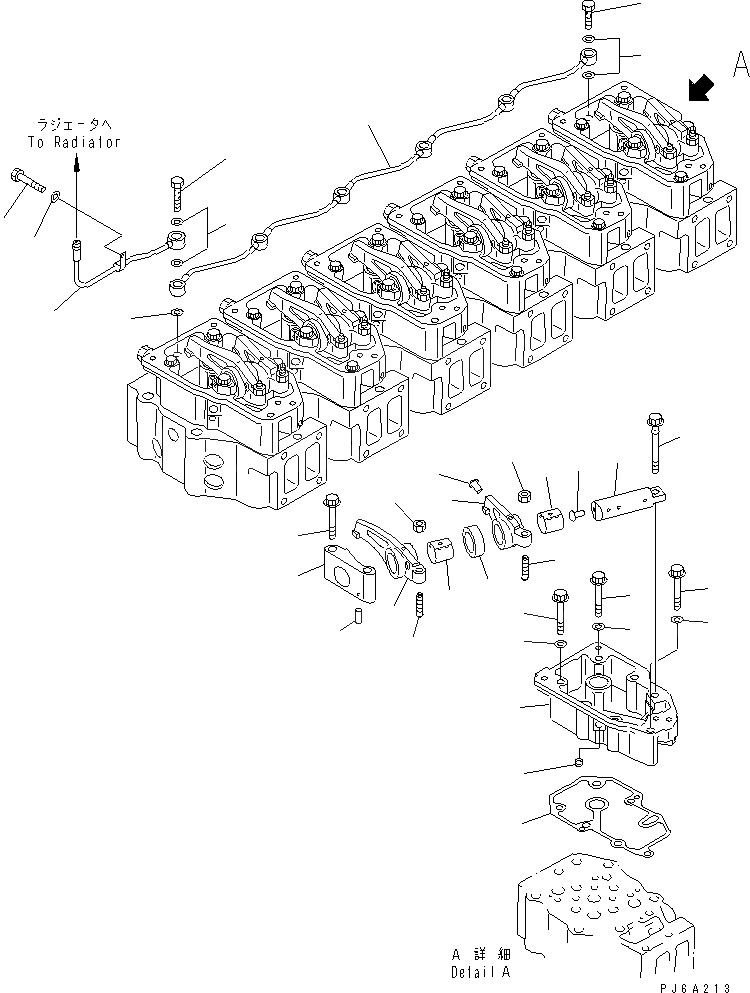 A

ラジエータへ
To Radiator

A 詳細
Detail A

PJ6A213