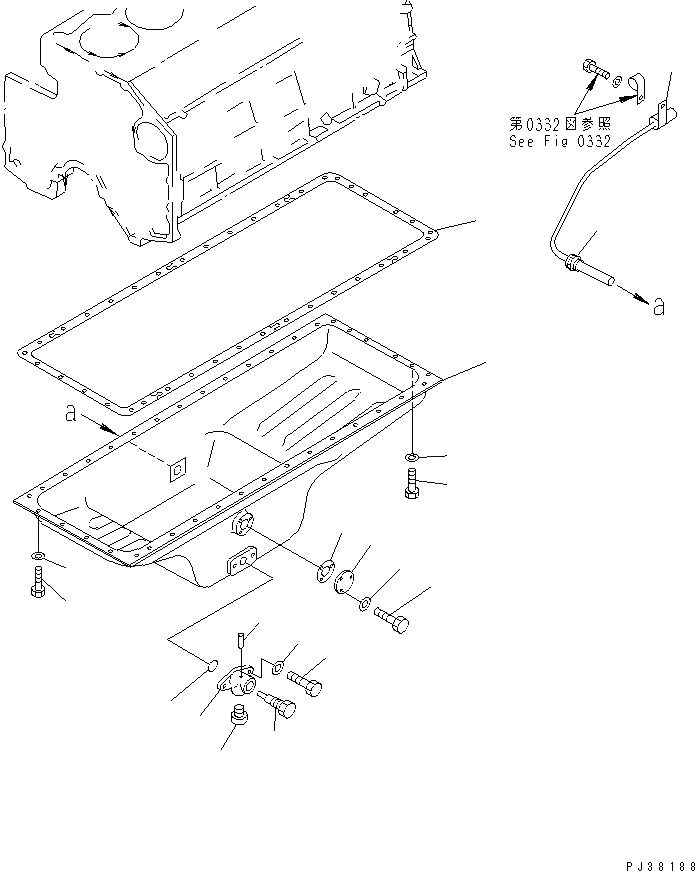 第0332図参照
See Fig 0332

a

a

PJ38188