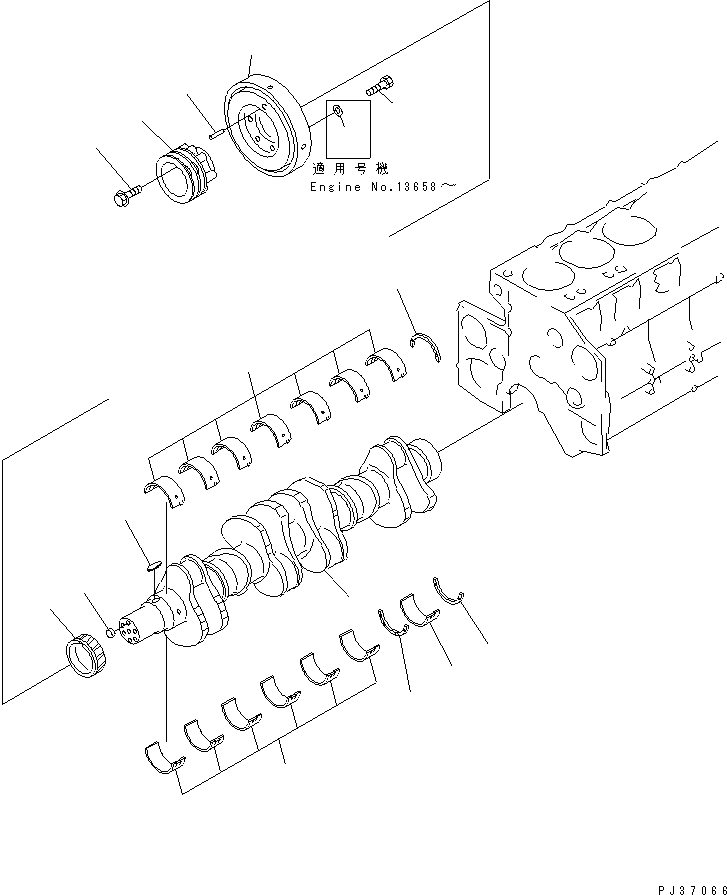 適用号機
Engine No.13658～

PJ37066