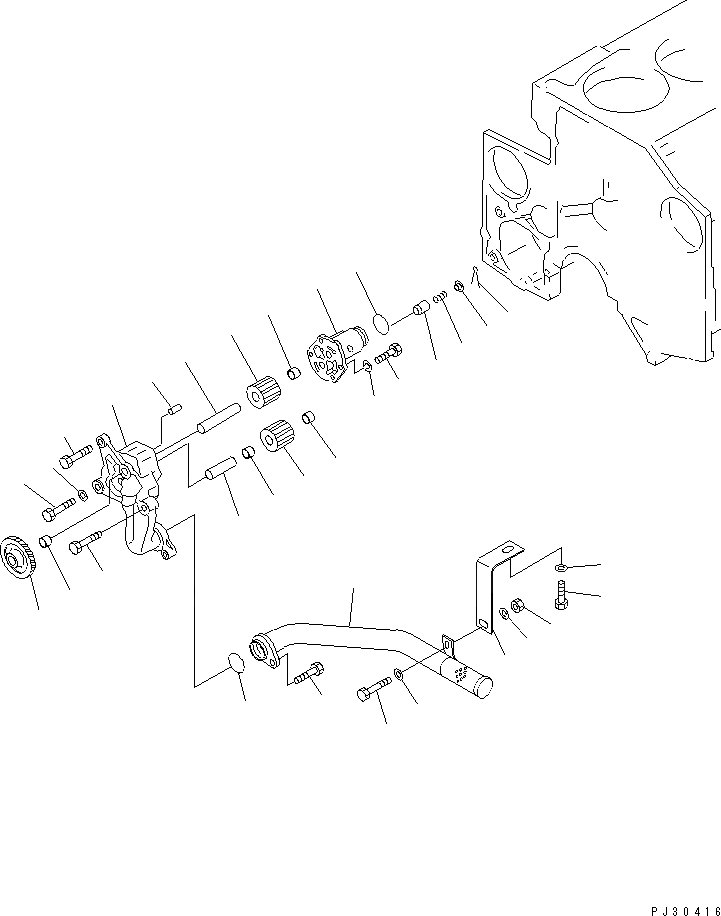 PJ30416