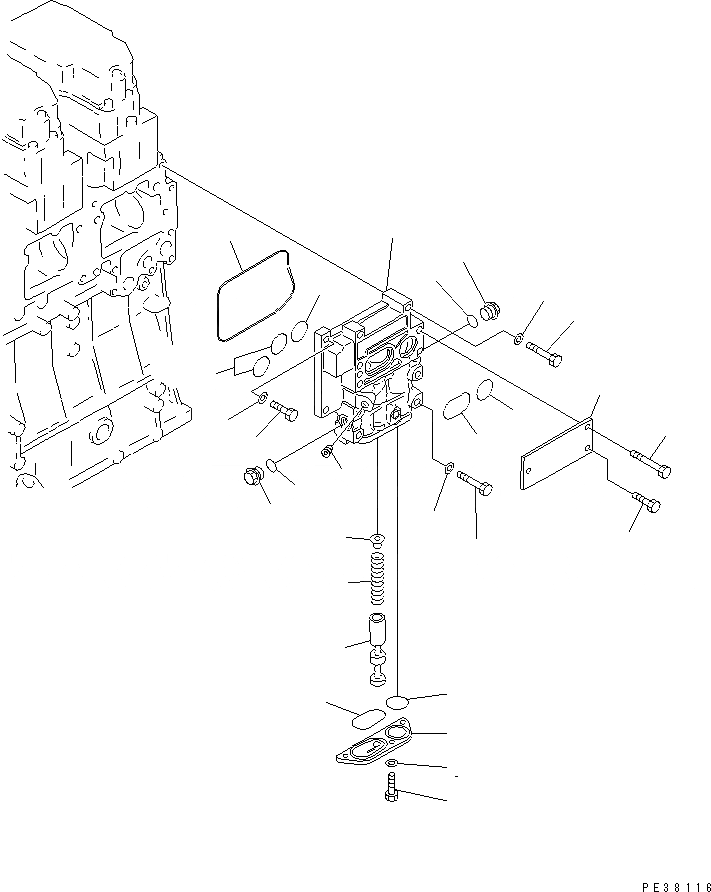 PE38116