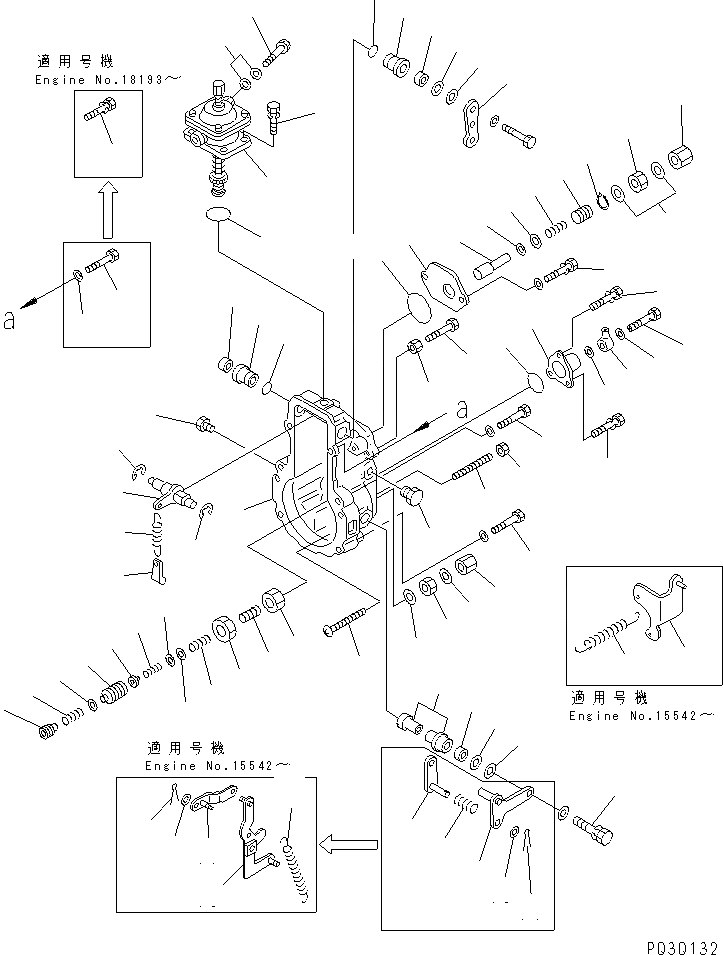 適用号機
Engine No.18193～

a

a

適用号機
Engine No.15542～

適用号機
Engine No.15542～

P030132