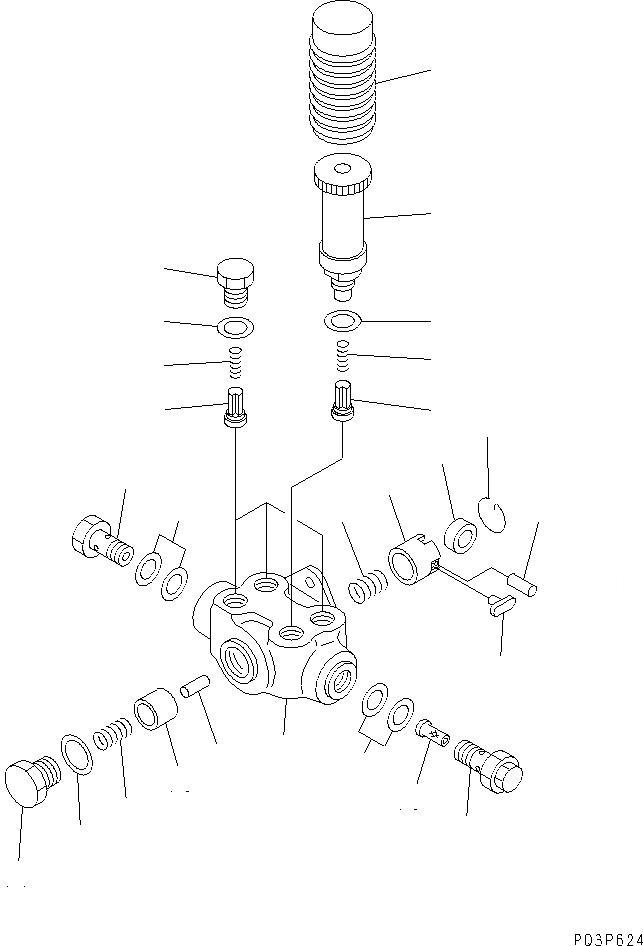 P03P624