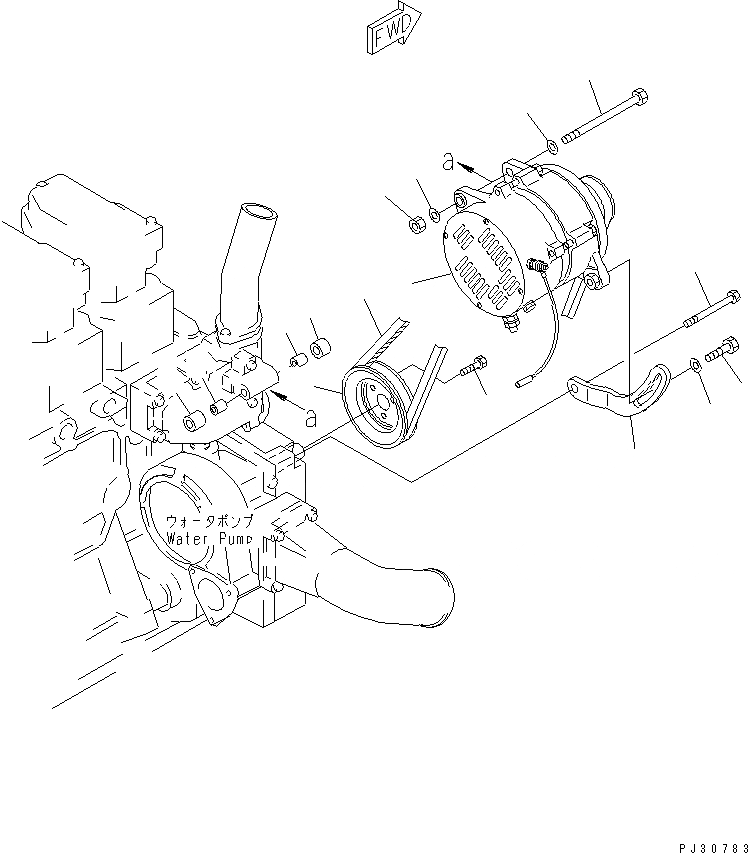 FWD

a

a

ウォータポンプ
Water Pump

PJ30783