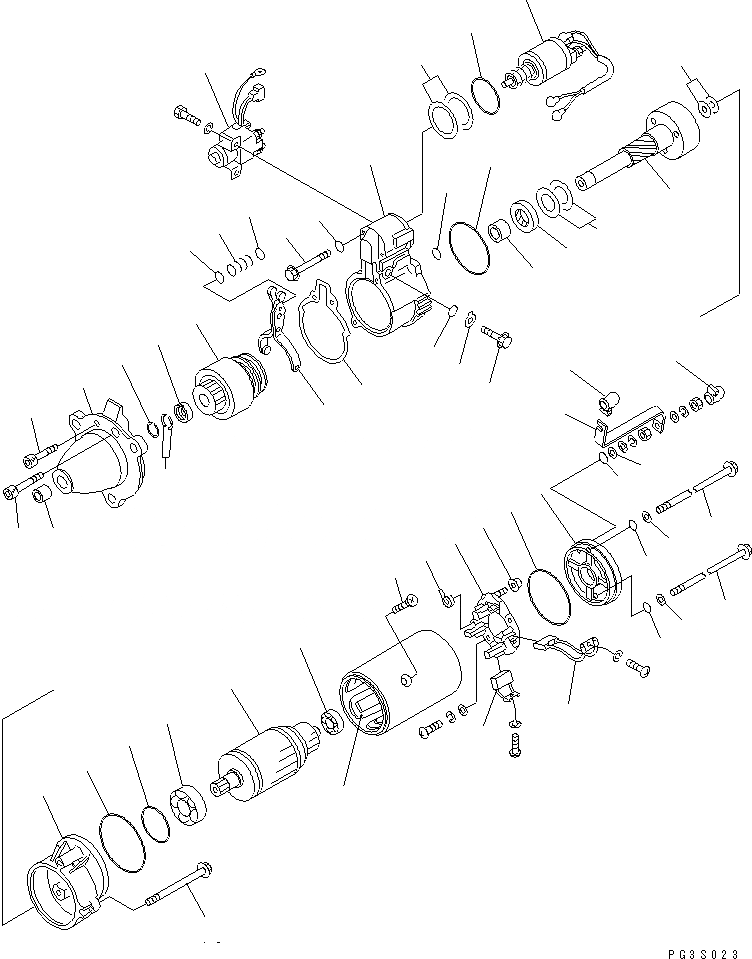 PG3S023