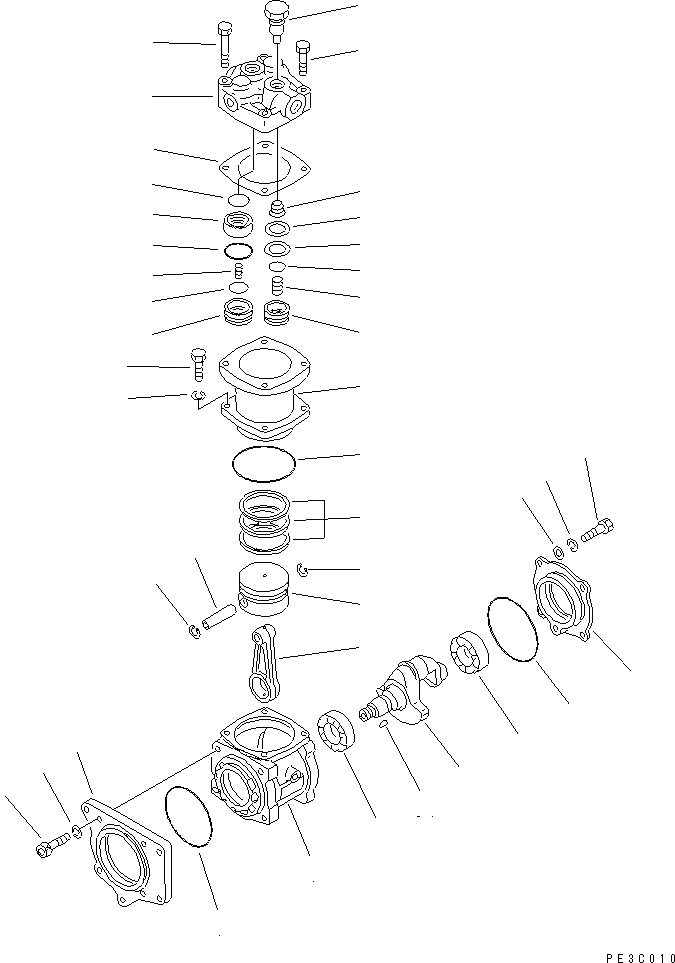 PE3C010