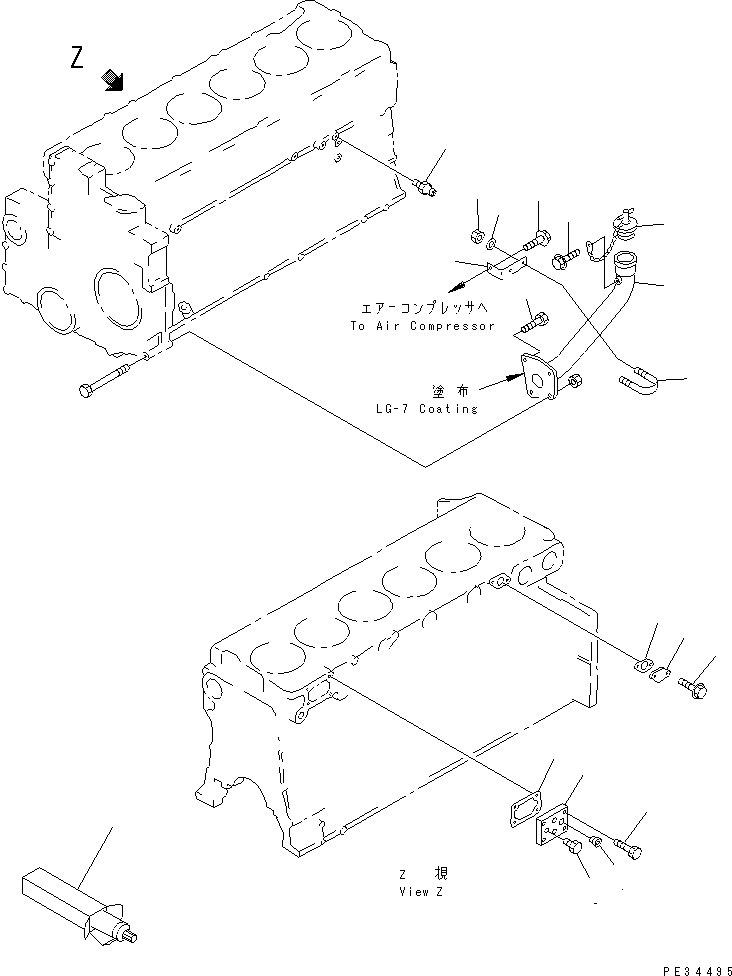 Z

エアーコンプレッサへ
To Air Compressor

塗布
LG-7 Coating

Z 視
View Z

PE34495