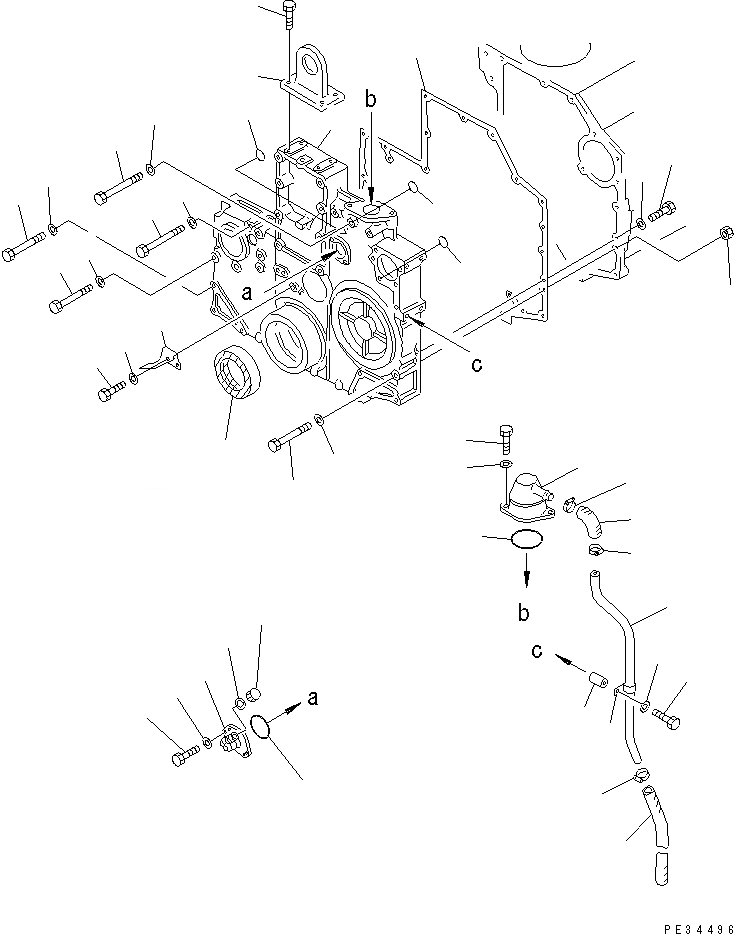 b
a
c
b
c
a
PE34496