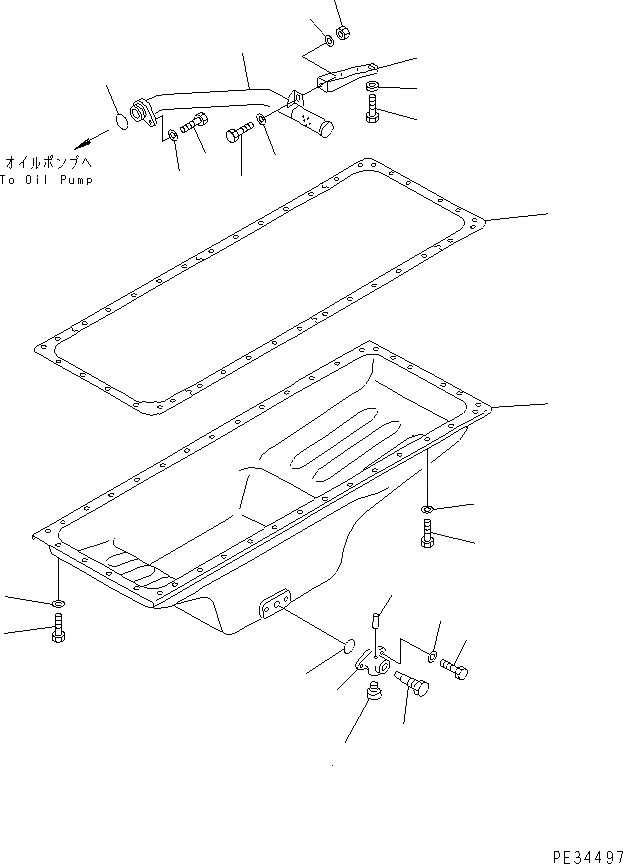 オイルポンプへ
To Oil Pump

PE34497