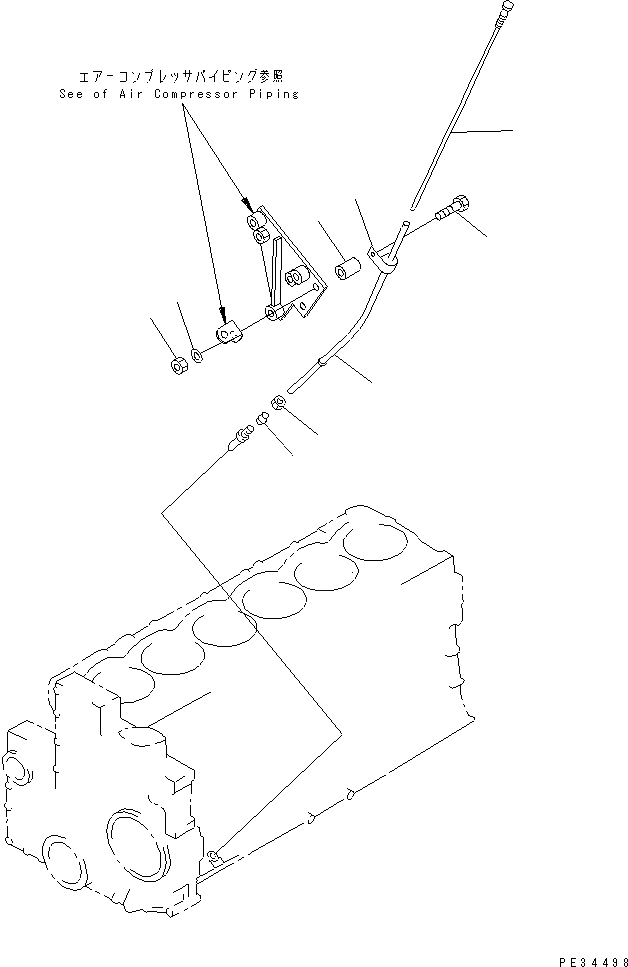 エアーコンプレッサパイピング参照
See of Air Compressor Piping

PE34498