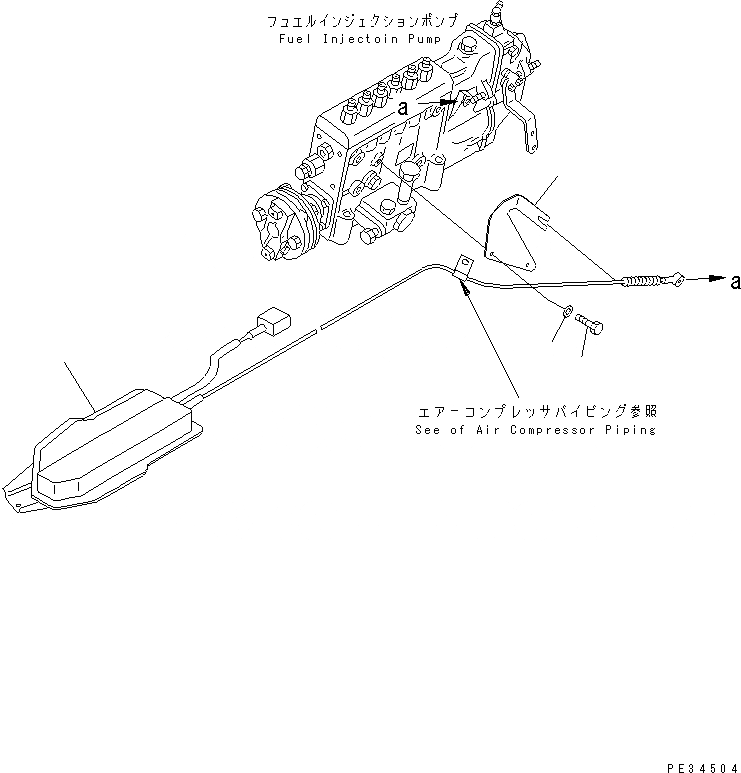 フュエルインジェクションポンプ
Fuel Injectoin Pump

a

a

エアーコンプレッサパイピング参照
See of Air Compressor Piping

PE34504