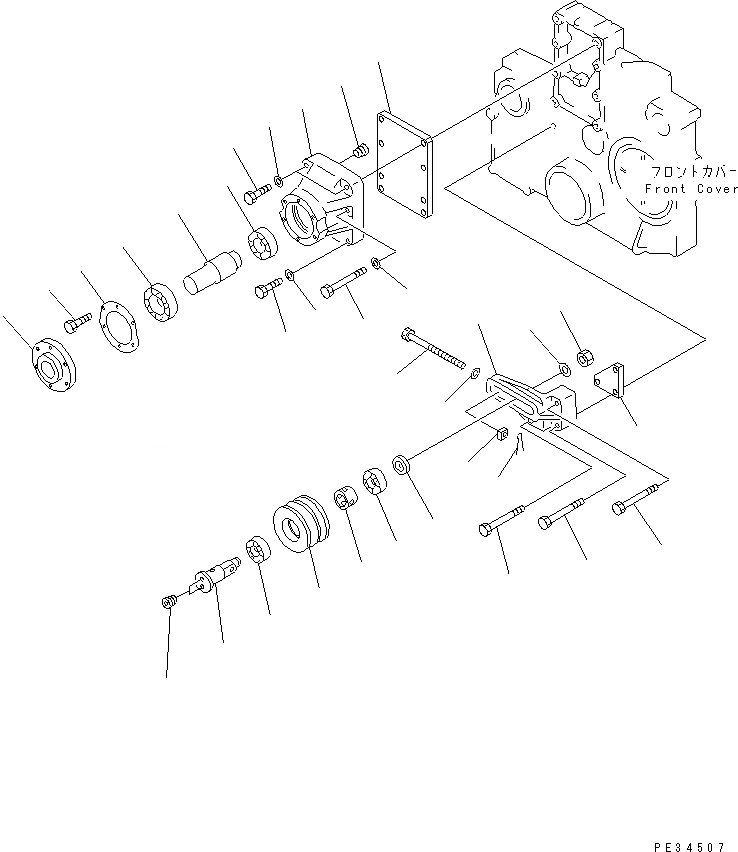 フロントカバー
Front Cover

PE34507