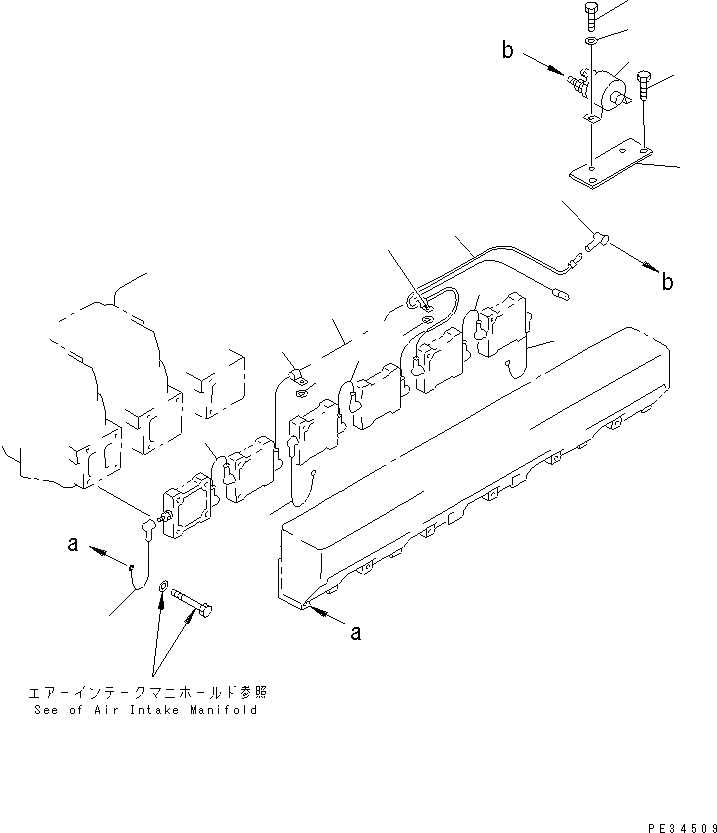 b
b
a
a
エアーインテークマニホールド参照
See of Air Intake Manifold
PE34509