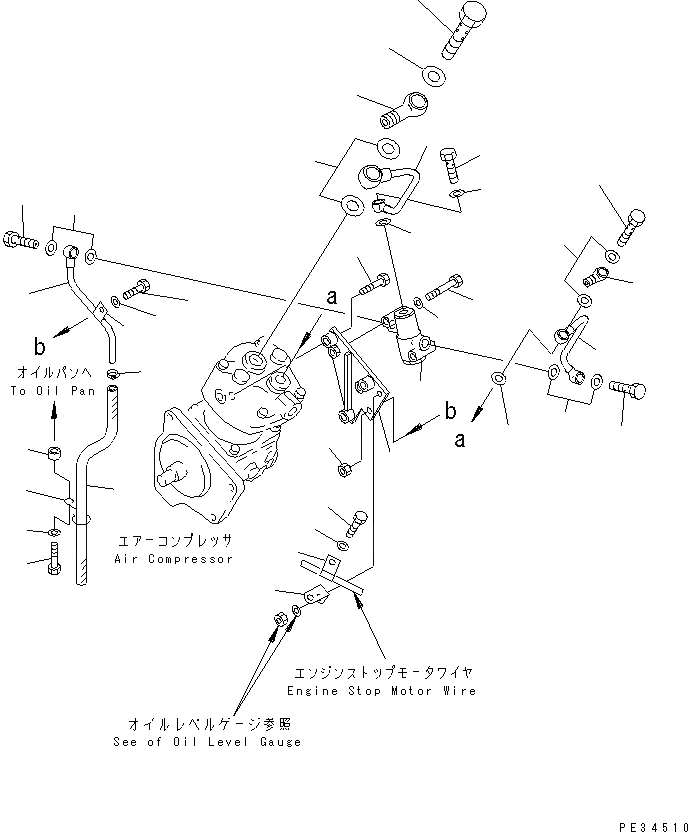 a

b
オイルパンへ
To Oil Pan

b
a

エアーコンプレッサ
Air Compressor

エンジンストップモータワイヤ
Engine Stop Motor Wire

オイルレベルゲージ参照
See of Oil Level Gauge

PE34510