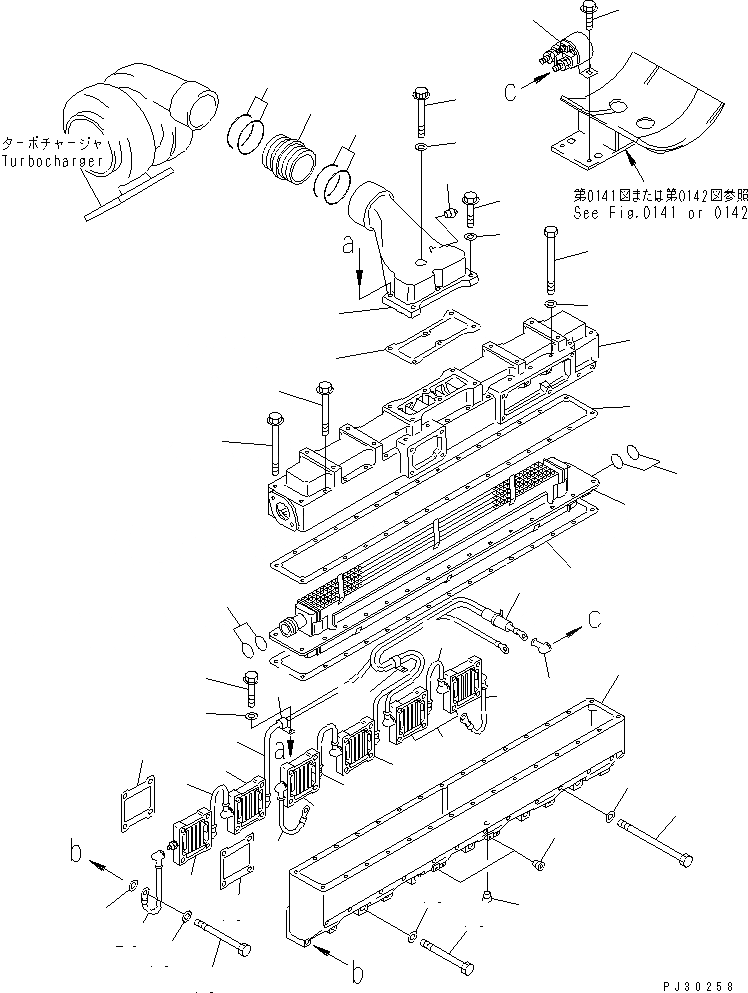 ターボチャージャ
Turbocharger

C

第0141図または第0142図参照
See Fig.0141 or 0142

a

C

a

b

b

PJ30258