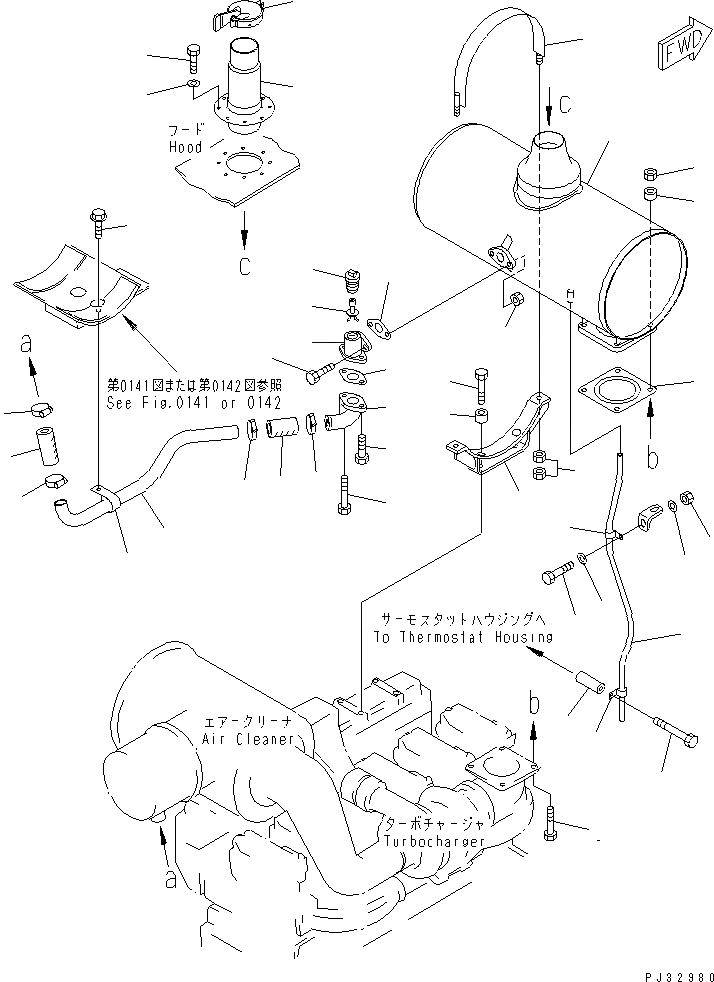 FWD

フード
Hood

C

C

a

第0141図または第0142図参照
See Fig.0141 or 0142

b

サーモスタットハウジングへ
To Thermostat Housing

b

エアークリーナ
Air Cleaner

ターボチャージャ
Turbocharger

a

PJ32980