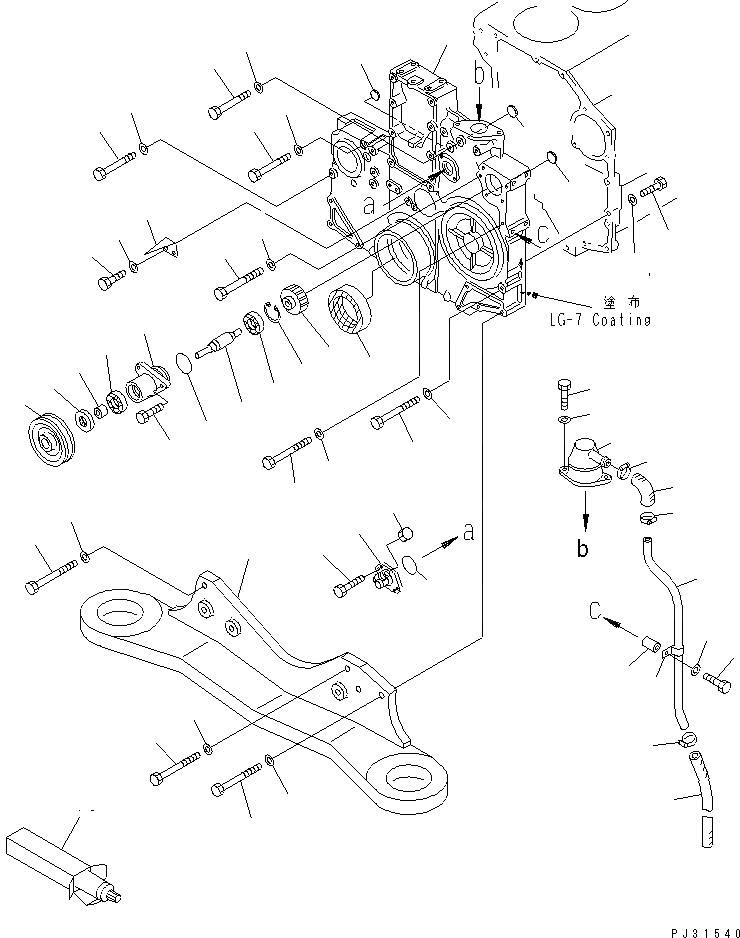 b
a
c
塗布
LG-7 Coating
a
b
C
PJ31540