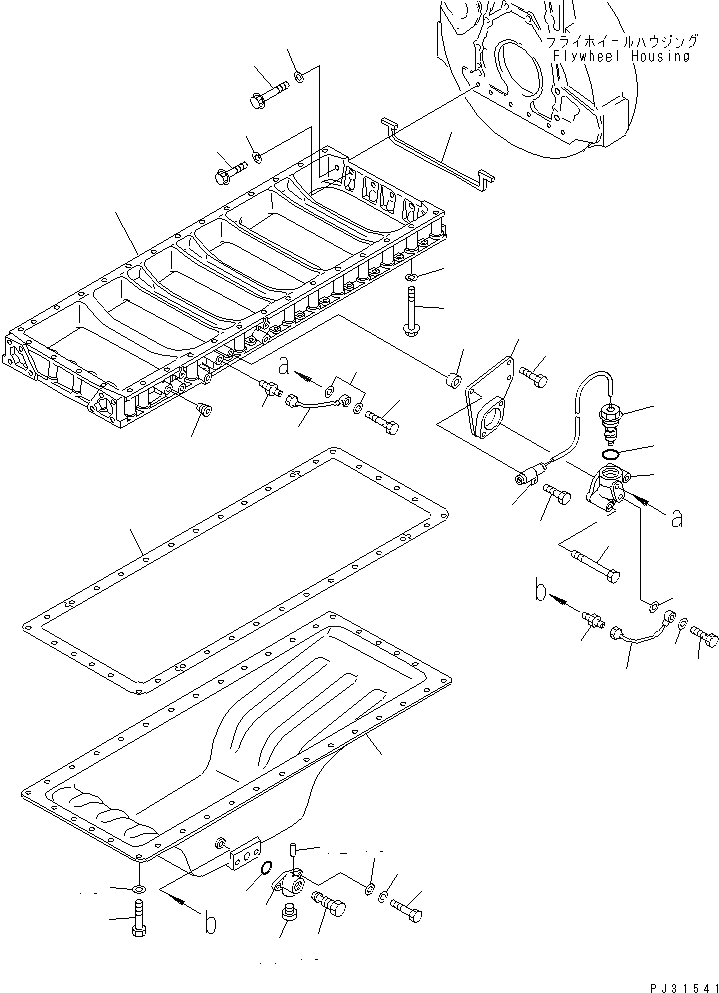 フライホイールハウジング
Flywheel Housing

a
a
b
b

PJ31541