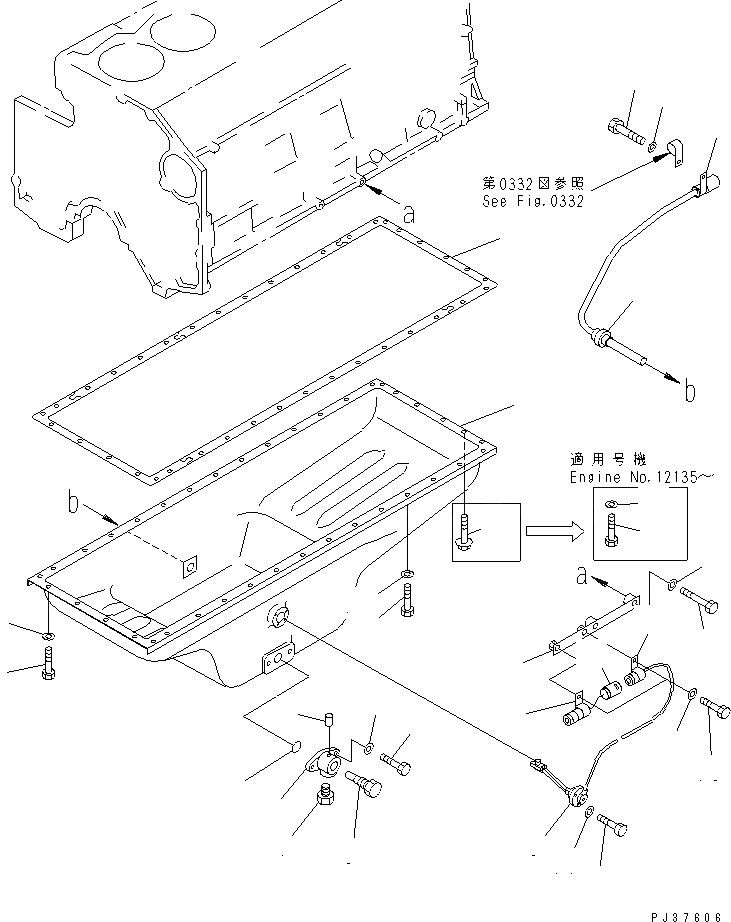 第0332図参照
See Fig.0332

a

b

b

適用号機
Engine No.12135~

a

PJ37606