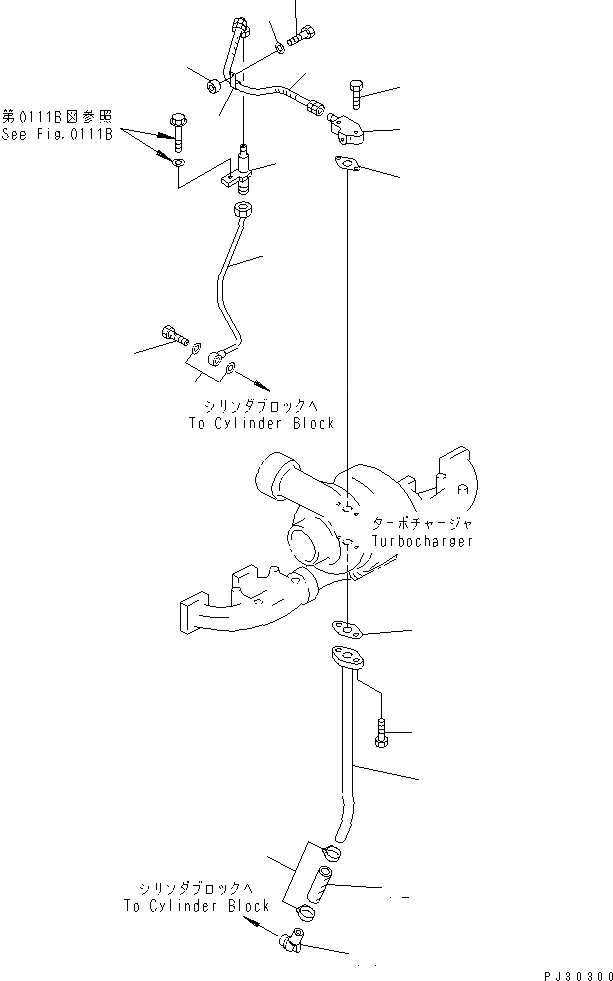 第0111B図参照
See Fig.0111B

シリンダブロックへ
To Cylinder Block

ターボチャージャ
Turbocharger

シリンダブロックへ
To Cylinder Block

PJ30300