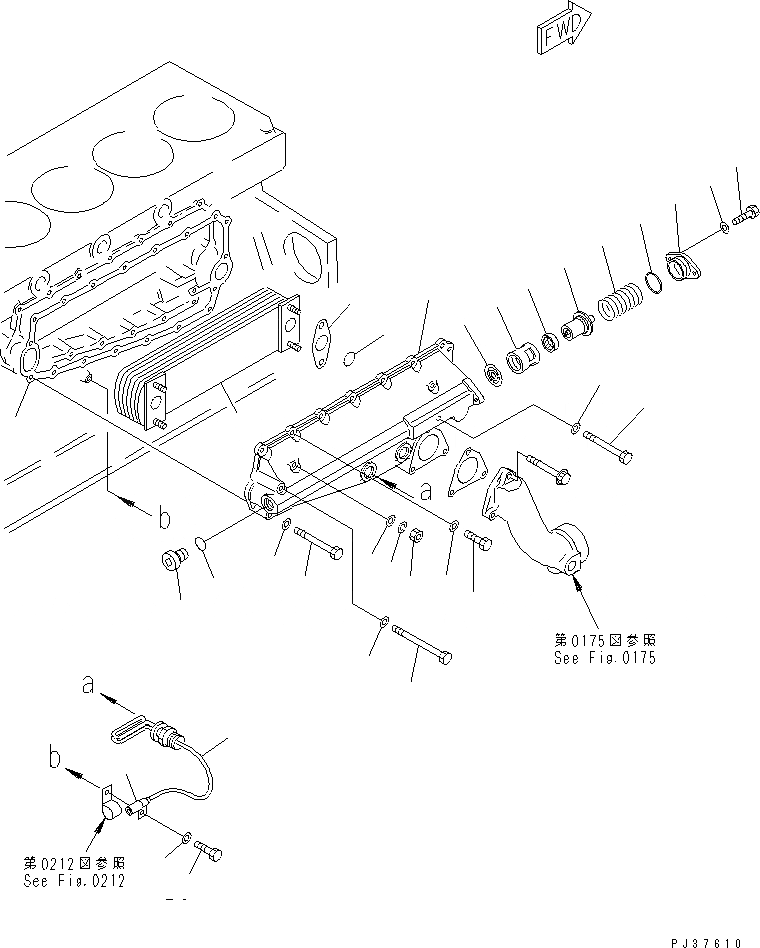 FWD

a

b

第0175図参照
See Fig.0175

a

b

第0212図参照
See Fig.0212

PJ37610