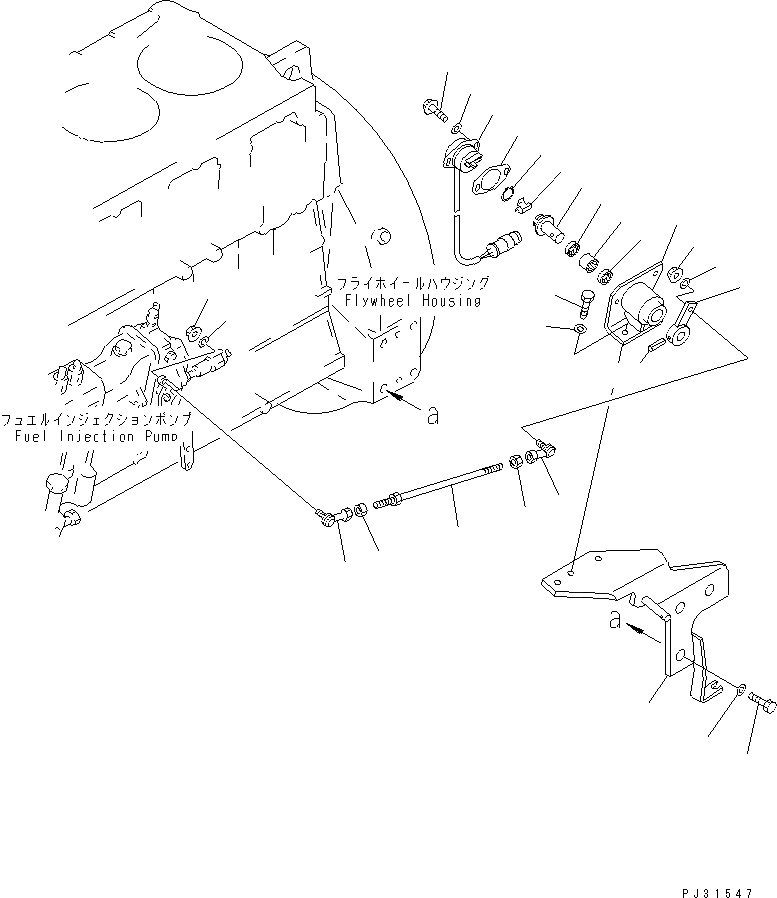 フライホイールハウジング
Flywheel Housing

フュエルインジェクションポンプ
Fuel Injection Pump

a

a

PJ31547