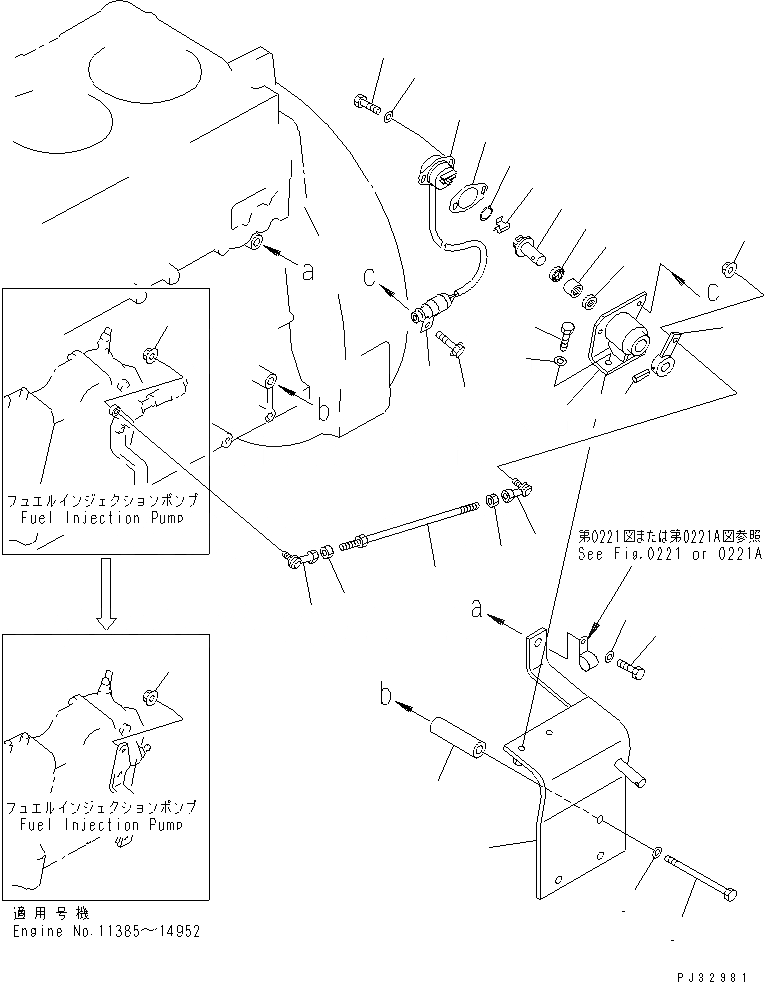 a

c

c

b

フュエルインジェクションポンプ
Fuel Injection Pump

第0221図または第0221A図参照
See Fig.0221 or 0221A

a

b

フュエルインジェクションポンプ
Fuel Injection Pump

適用号機
Engine No.11385～14952

PJ32981