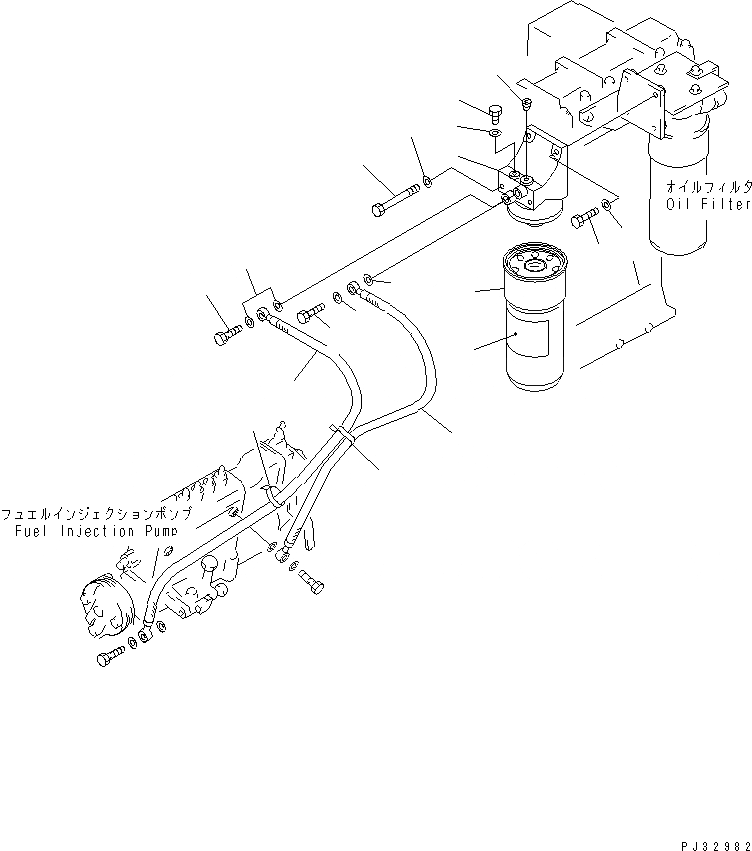 オイルフィルタ
Oil Filter

フュエルインジェクションポンプ
Fuel Injection Pump

PJ32982