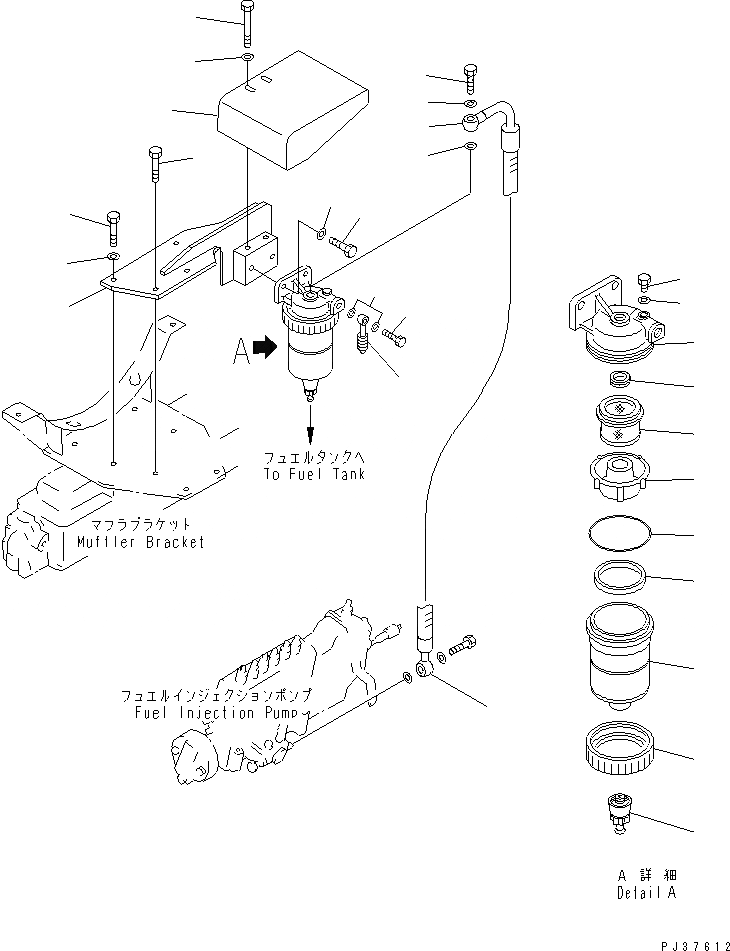 A

フュエルタンクへ
To Fuel Tank

マフラブラケット
Muffler Bracket

フュエルインジェクションポンプ
Fuel Injection Pump

A 詳 細
Detail A

PJ37612