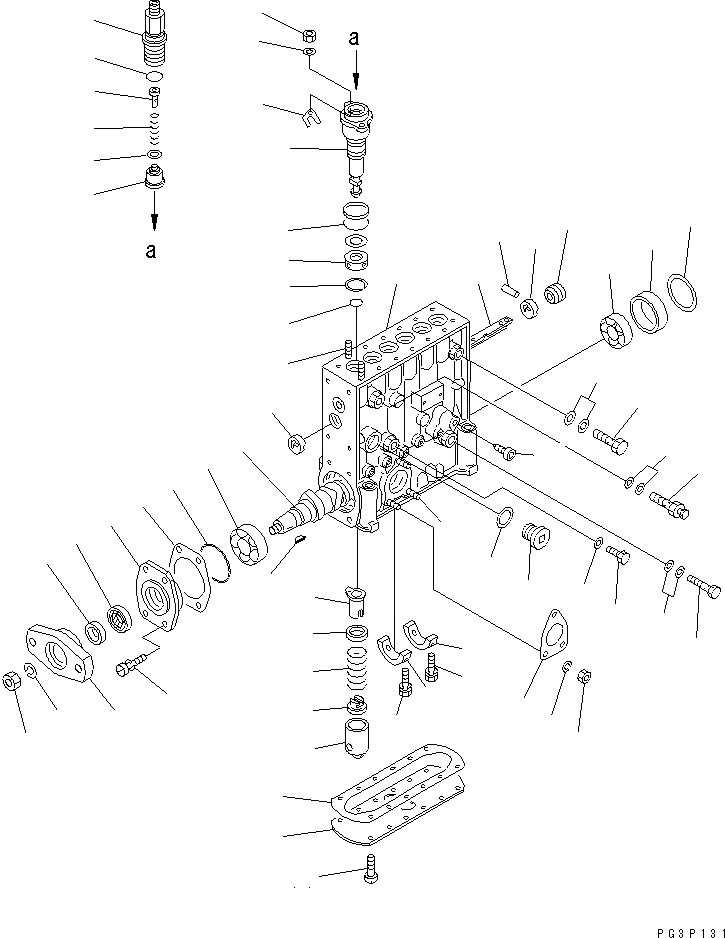 a

a

PG3P131