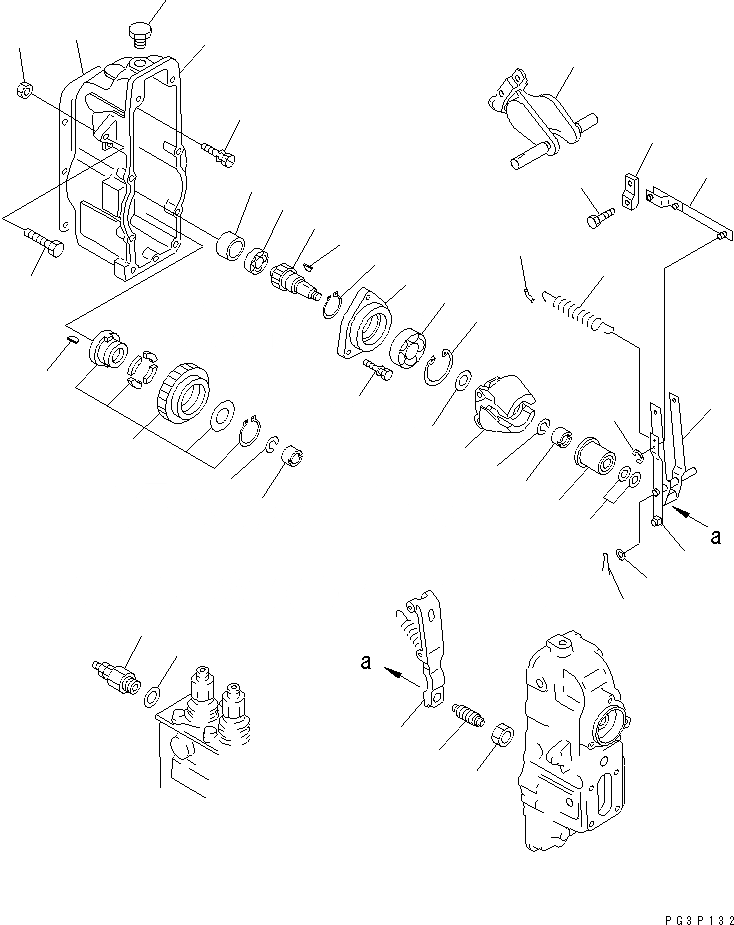 a

a

PG3P132