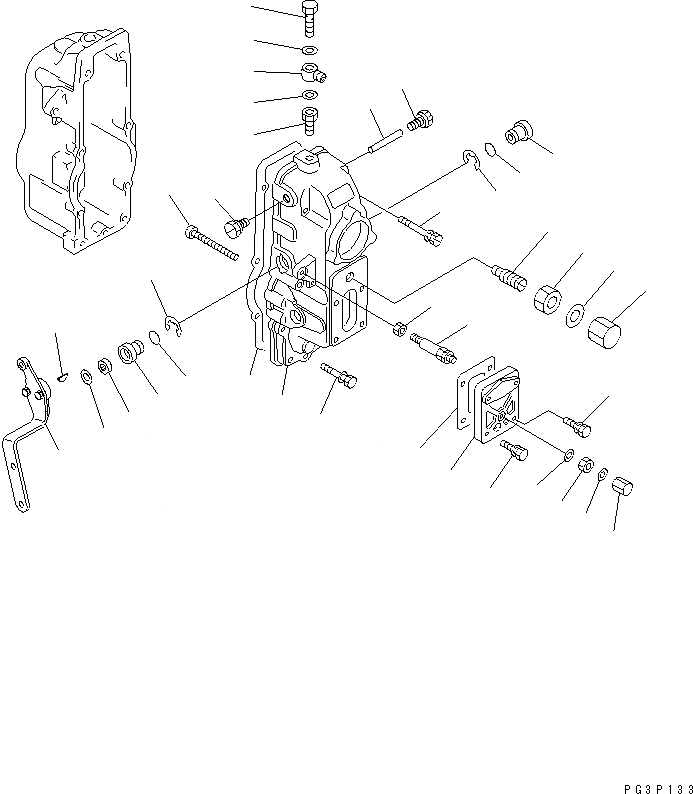 PG3P133