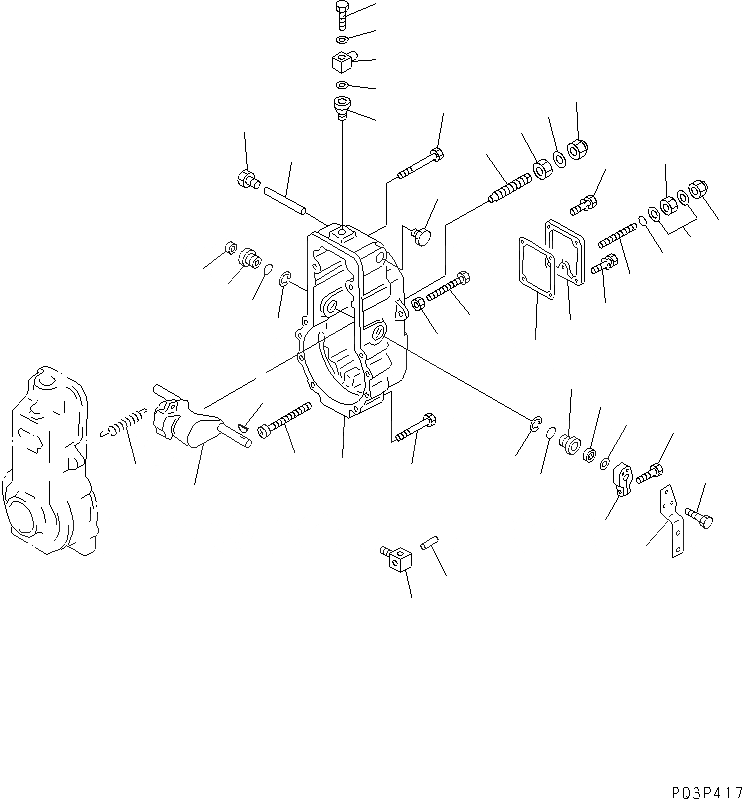 P03P417