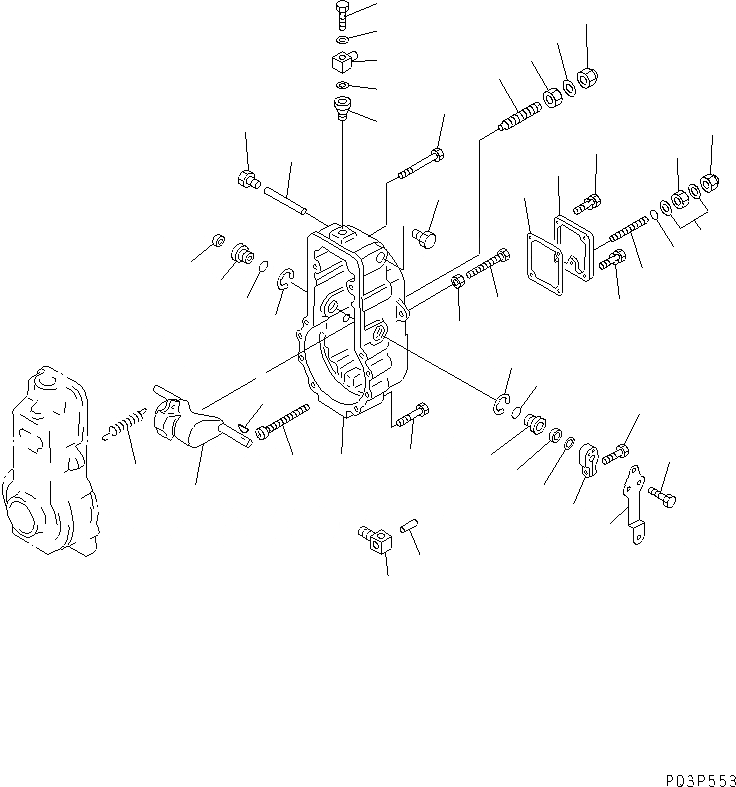 P03P553