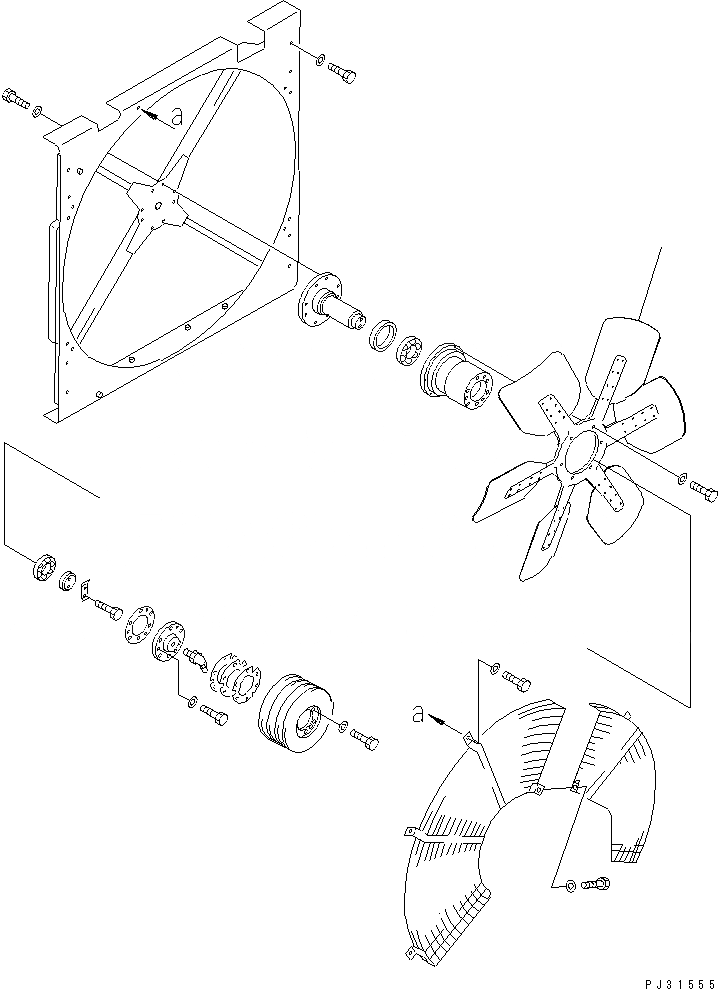 a

a

PJ31555