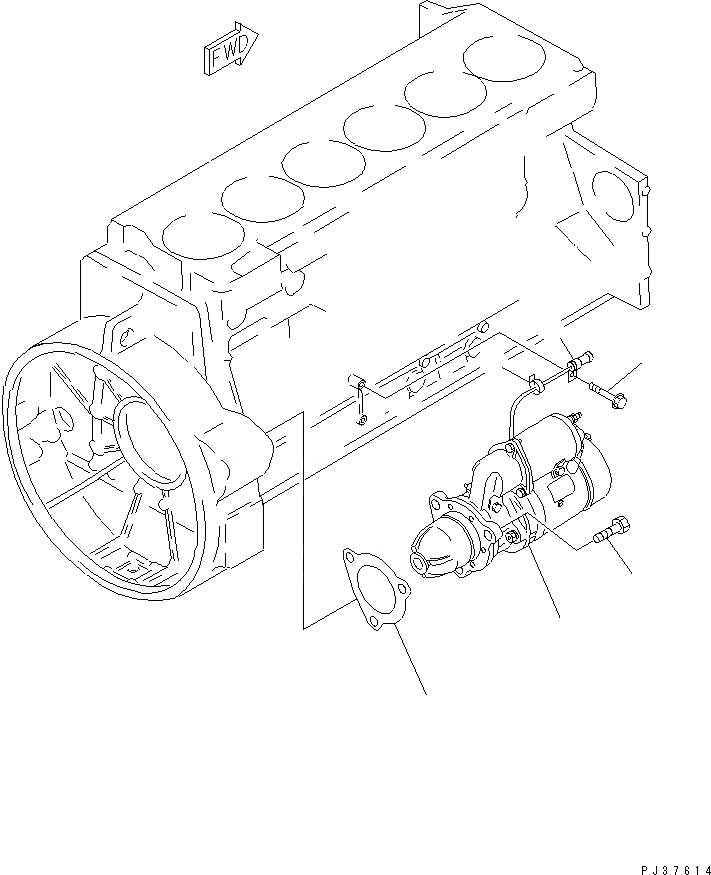 FWD

PJ37614