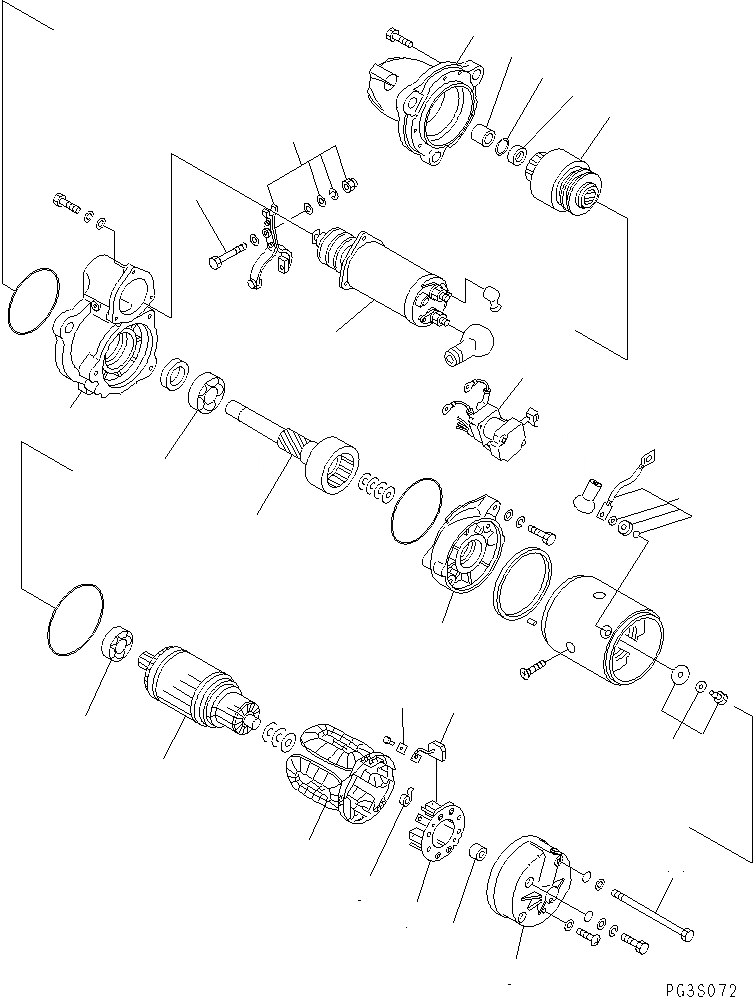 PG3S072