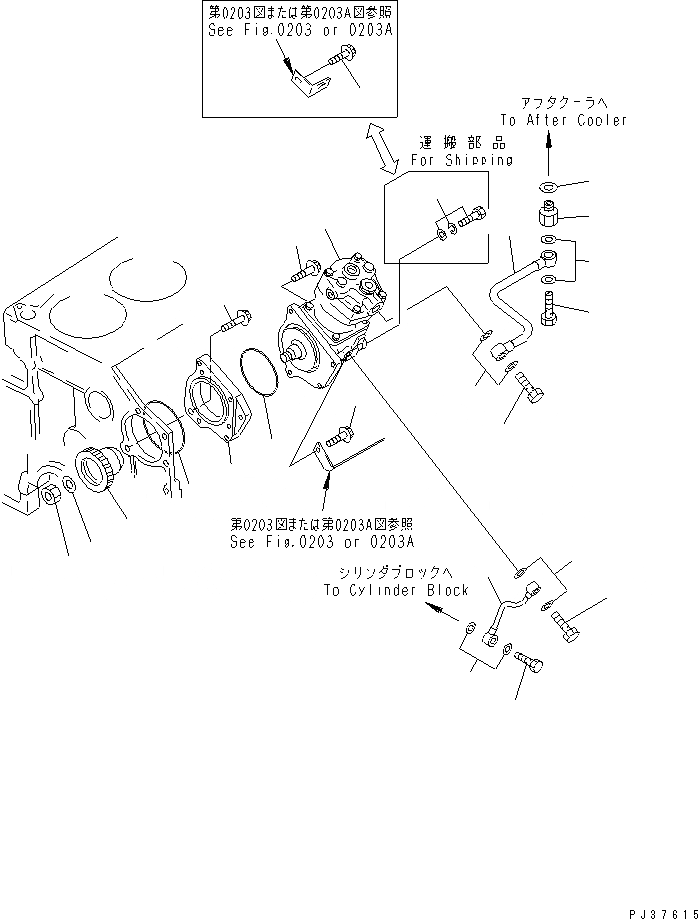 第0203図または第0203A図参照
See Fig.0203 or 0203A

アフタクーラへ
To After Cooler

運搬部品
For Shipping

第0203図または第0203A図参照
See Fig.0203 or 0203A

シリンダブロックへ
To Cylinder Block

PJ37615