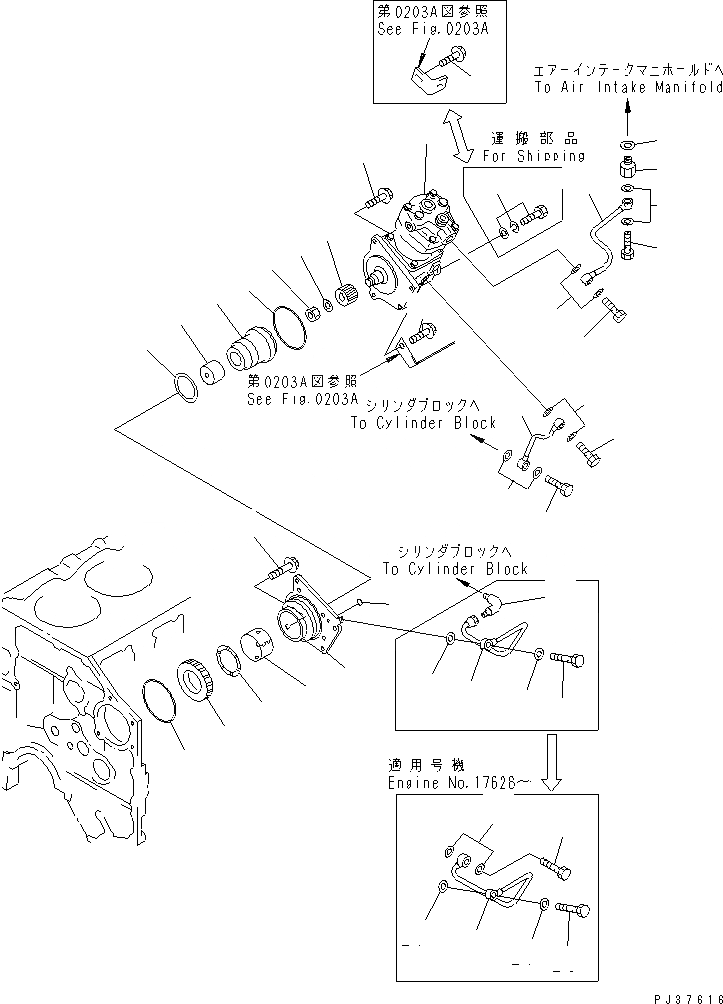 第0203A図参照
See Fig.0203A

エアーインテークマニホールドへ
To Air Intake Manifold

運搬部品
For Shipping

第0203A図参照
See Fig.0203A

シリンダブロックへ
To Cylinder Block

シリンダブロックへ
To Cylinder Block

適用号機
Engine No.17626~

PJ37616