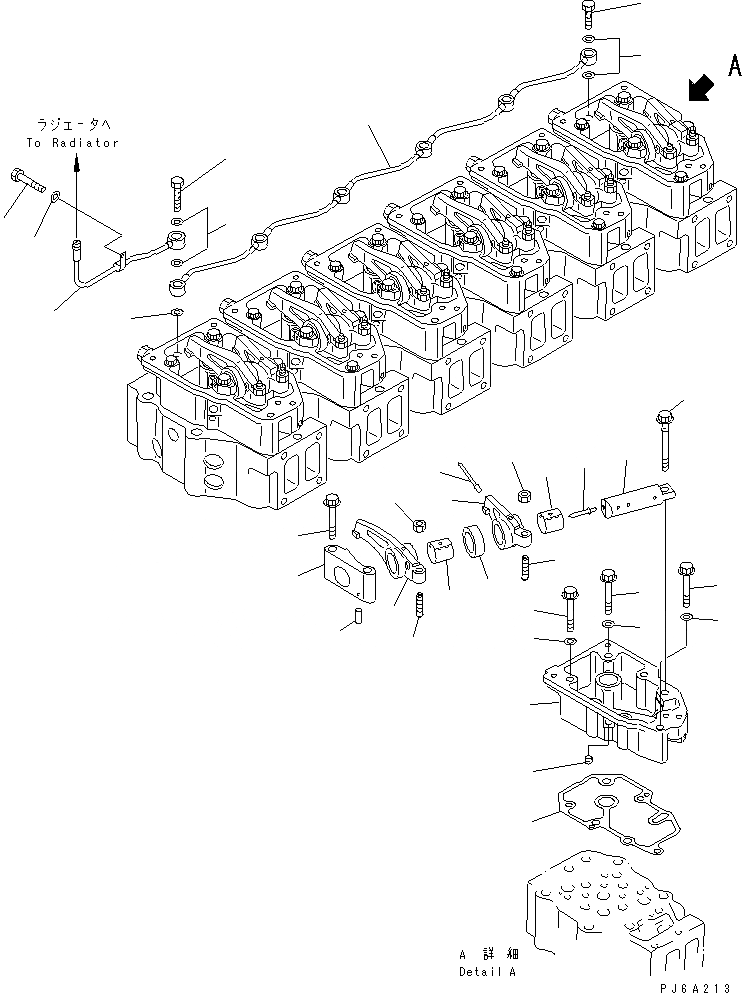 A

ラジエータへ
To Radiator

A 詳細
Detail A

PJ6A213