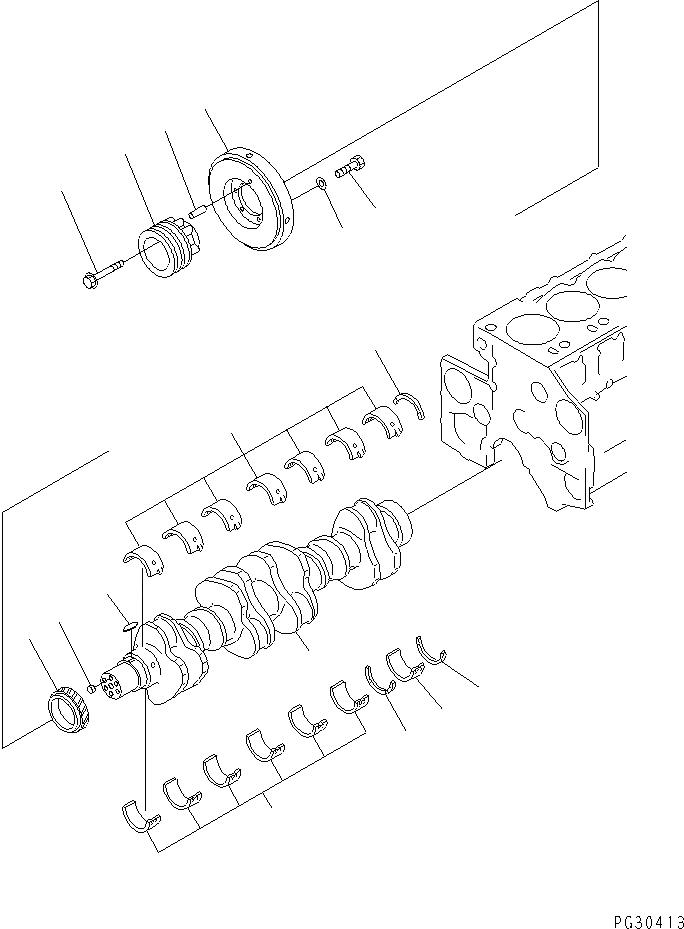 PG30413