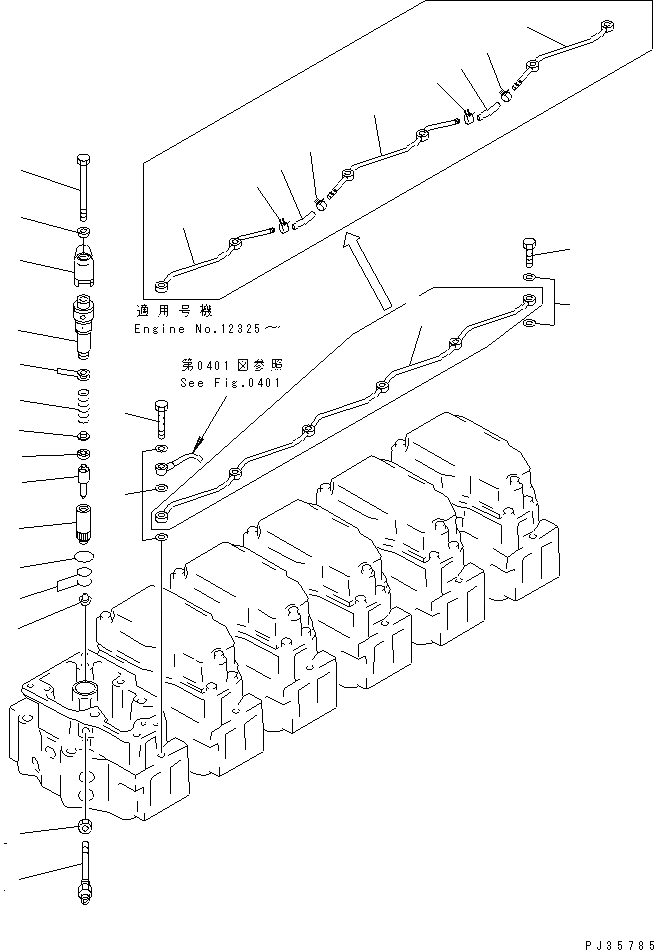 適用号機
Engine No.12325～

第0401図参照
See Fig.0401

PJ35785