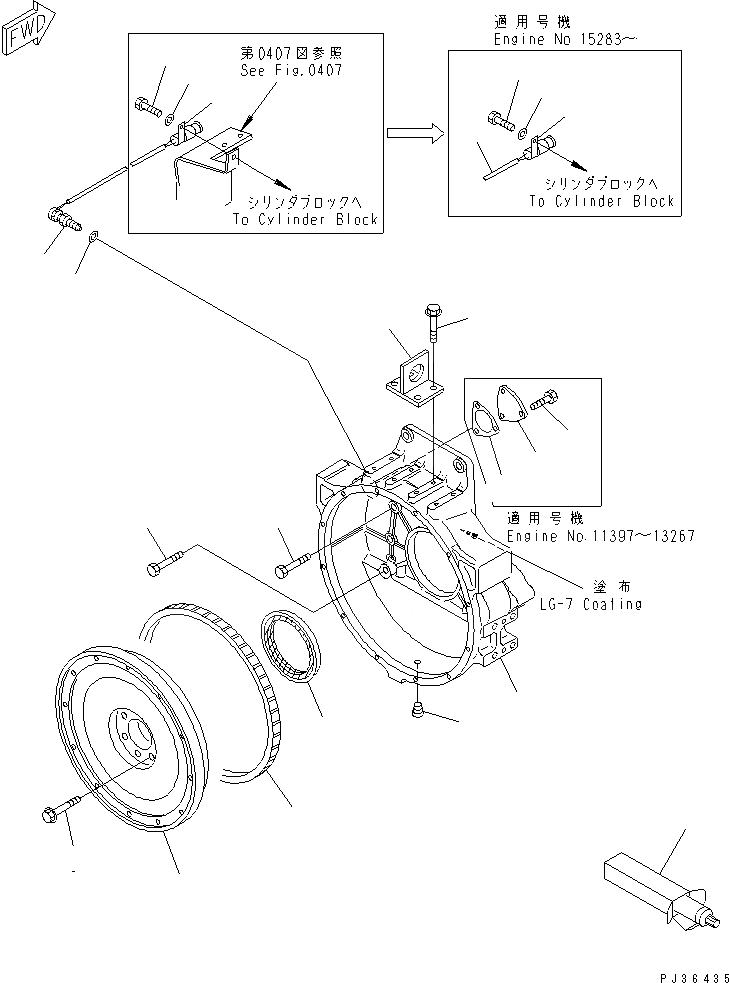 FWD

第0407図参照
See Fig.0407

シリンダブロックへ
To Cylinder Block

適用号機
Engine No 15283~

シリンダブロックへ
To Cylinder Block

適用号機
Engine No.11397~13267

塗布
LG-7 Coating

PJ36435